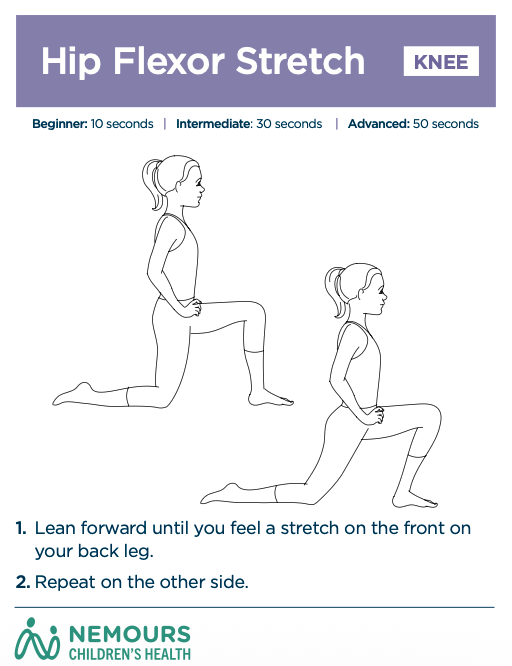 Hip Flexor Stretch

KNEE

Beginner: 10 seconds | Intermediate: 30 seconds | Advanced: 50 seconds

1. Lean forward until you feel a stretch on the front on your back leg.

2. Repeat on the other side.

NEMOURS
CHILDREN'S HEALTH